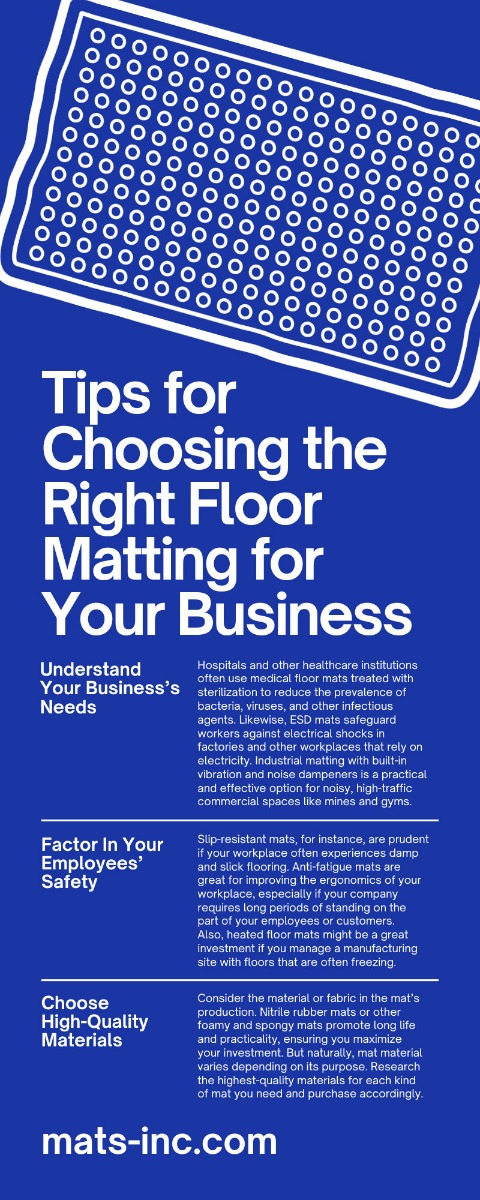 Tips for Choosing the Right Floor Matting for Your Business

Understand Your Business's Needs

Hospitals and other healthcare institutions often use medical floor mats treated with sterilization to reduce the prevalence of bacteria, viruses, and other infectious agents. Likewise, ESD mats safeguard workers against electrical shocks in factories and other workplaces that rely on electricity. Industrial matting with built-in vibration and noise dampeners is a practical and effective option for noisy, high-traffic commercial spaces like mines and gyms.

Factor In Your Employees' Safety

Slip-resistant mats, for instance, are prudent if your workplace often experiences damp and slick flooring. Anti-fatigue mats are great for improving the ergonomics of your workplace, especially if your company requires long periods of standing on the part of your employees or customers. Also, heated floor mats might be a great investment if you manage a manufacturing site with floors that are often freezing.

Choose High-Quality Materials

Consider the material or fabric in the mat's production. Nitrile rubber mats or other foamy and spongy mats promote long life and practicality, ensuring you maximize your investment. But naturally, mat material varies depending on its purpose. Research the highest-quality materials for each kind of mat you need and purchase accordingly.

mats-inc.com