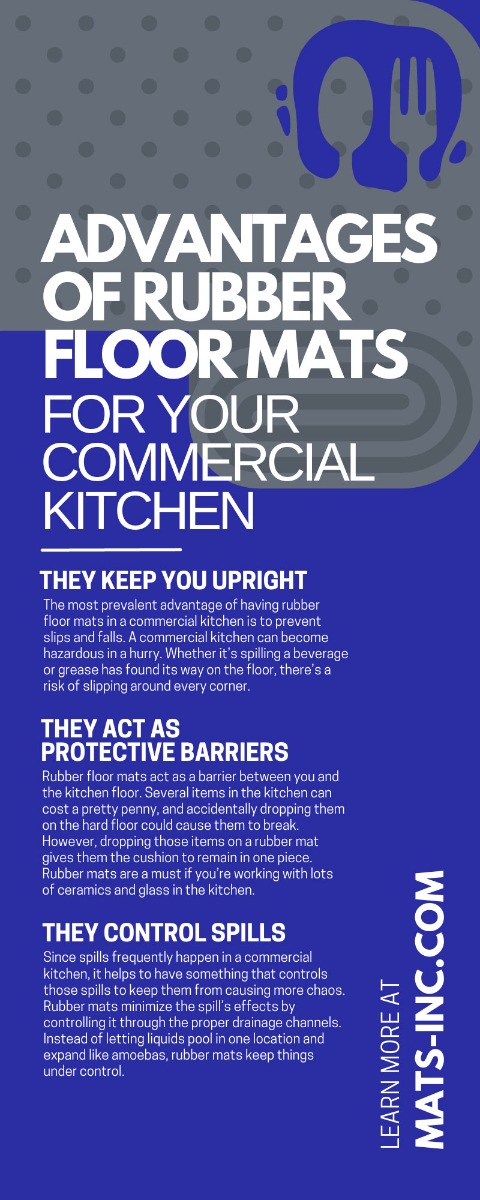 ADVANTAGES OF RUBBER FLOOR MATS FOR YOUR COMMERCIAL KITCHEN

THEY KEEP YOU UPRIGHT

The most prevalent advantage of having rubber floor mats in a commercial kitchen is to prevent slips and falls. A commercial kitchen can become hazardous in a hurry. Whether it's spilling a beverage or grease has found its way on the floor, there's a risk of slipping around every corner.

THEY ACT AS PROTECTIVE BARRIERS

Rubber floor mats act as a barrier between you and the kitchen floor. Several items in the kitchen can cost a pretty penny, and accidentally dropping them on the hard floor could cause them to break. However, dropping those items on a rubber mat gives them the cushion to remain in one piece. Rubber mats are a must if you're working with lots of ceramics and glass in the kitchen.

THEY CONTROL SPILLS

Since spills frequently happen in a commercial kitchen, it helps to have something that controls those spills to keep them from causing more chaos. Rubber mats minimize the spill's effects by controlling it through the proper drainage channels. Instead of letting liquids pool in one location and expand like amoebas, rubber mats keep things under control.

LEARN MORE AT MATS-INC.COM